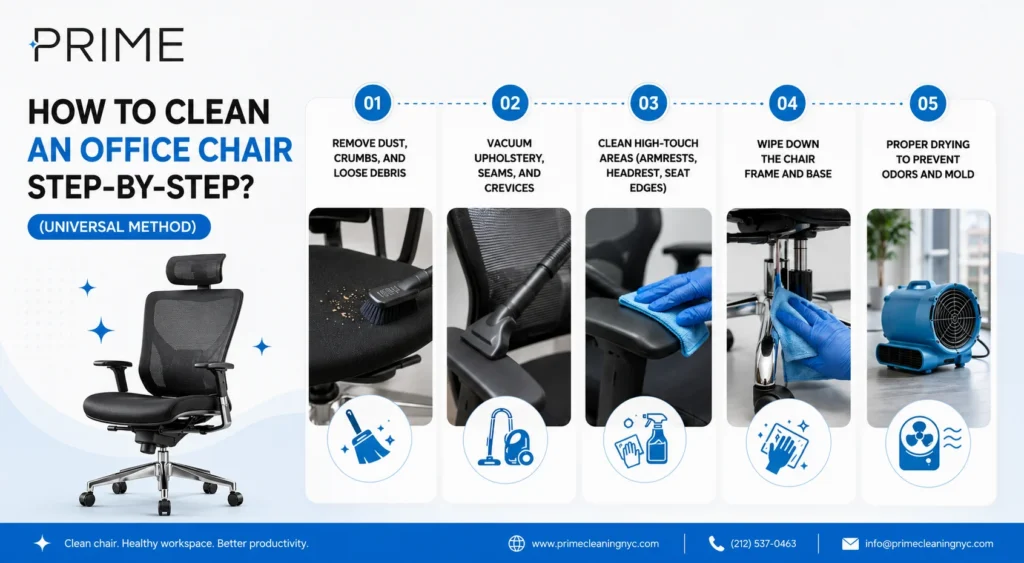 PRIME

HOW TO CLEAN AN OFFICE CHAIR STEP-BY-STEP?

(UNIVERSAL METHOD)

01
REMOVE DUST, CRUMBS, AND LOOSE DEBRIS

02
VACUUM UPHOLSTERY, SEAMS, AND CREVICES

03
CLEAN HIGH-TOUCH AREAS (ARMRESTS, HEADREST, SEAT EDGES)

04
WIPE DOWN THE CHAIR FRAME AND BASE

05
PROPER DRYING TO PREVENT ODORS AND MOLD

Clean chair. Healthy workspace. Better productivity.

www.primecleaningnyc.com

(212) 537-0463

info@primecleaningnyc.com